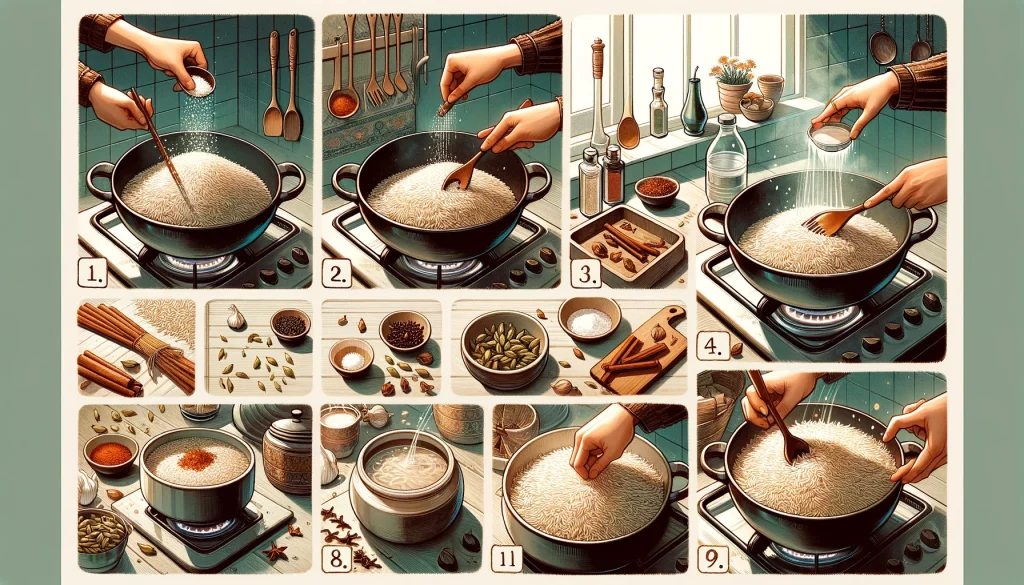 1.

2.

3.

4.

8.

11

9.