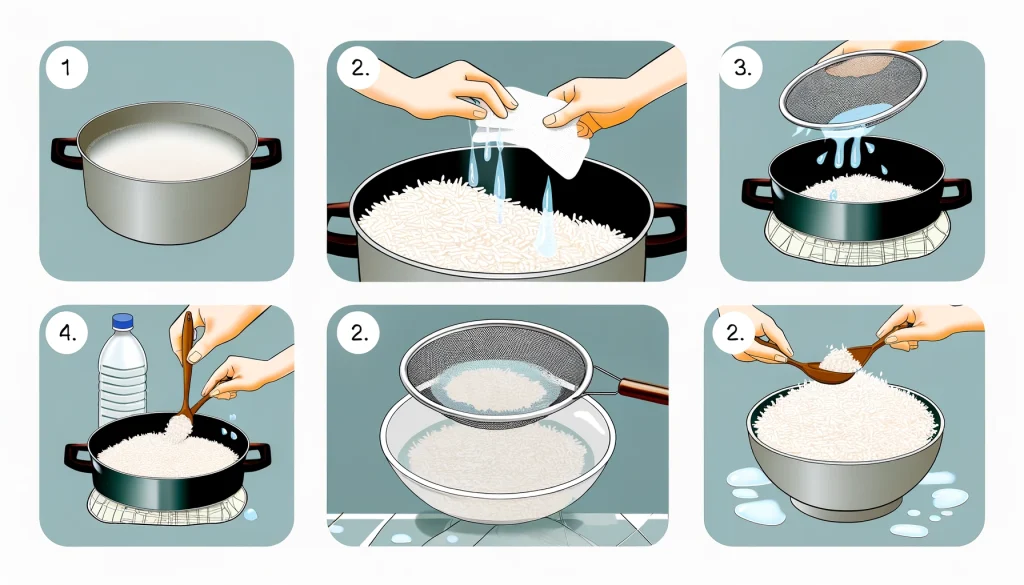 1

2.

3.

4.

2.

2.