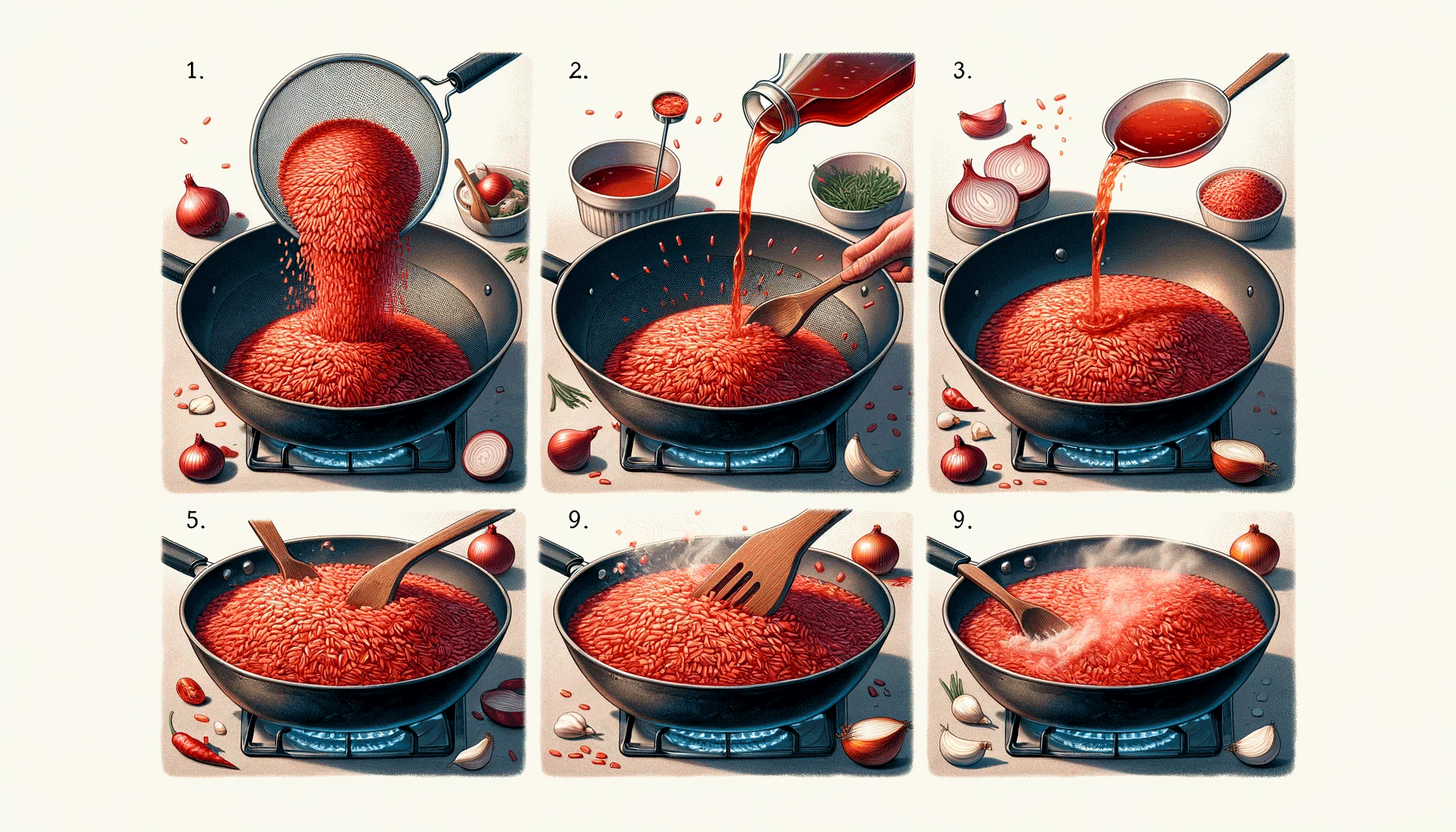 1.

2.

3.

5.

9.

9.