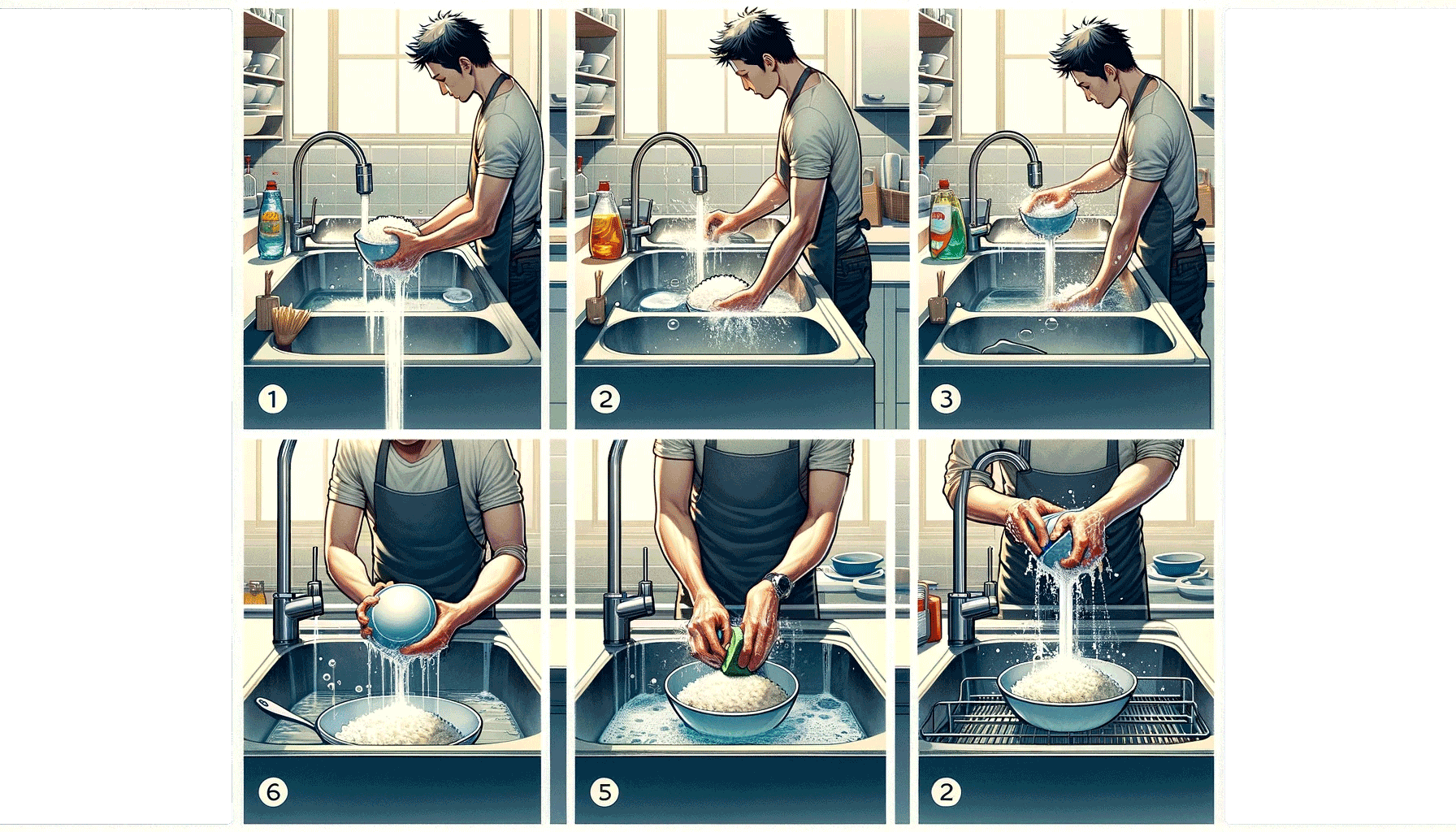 1

2

3

6

5

2